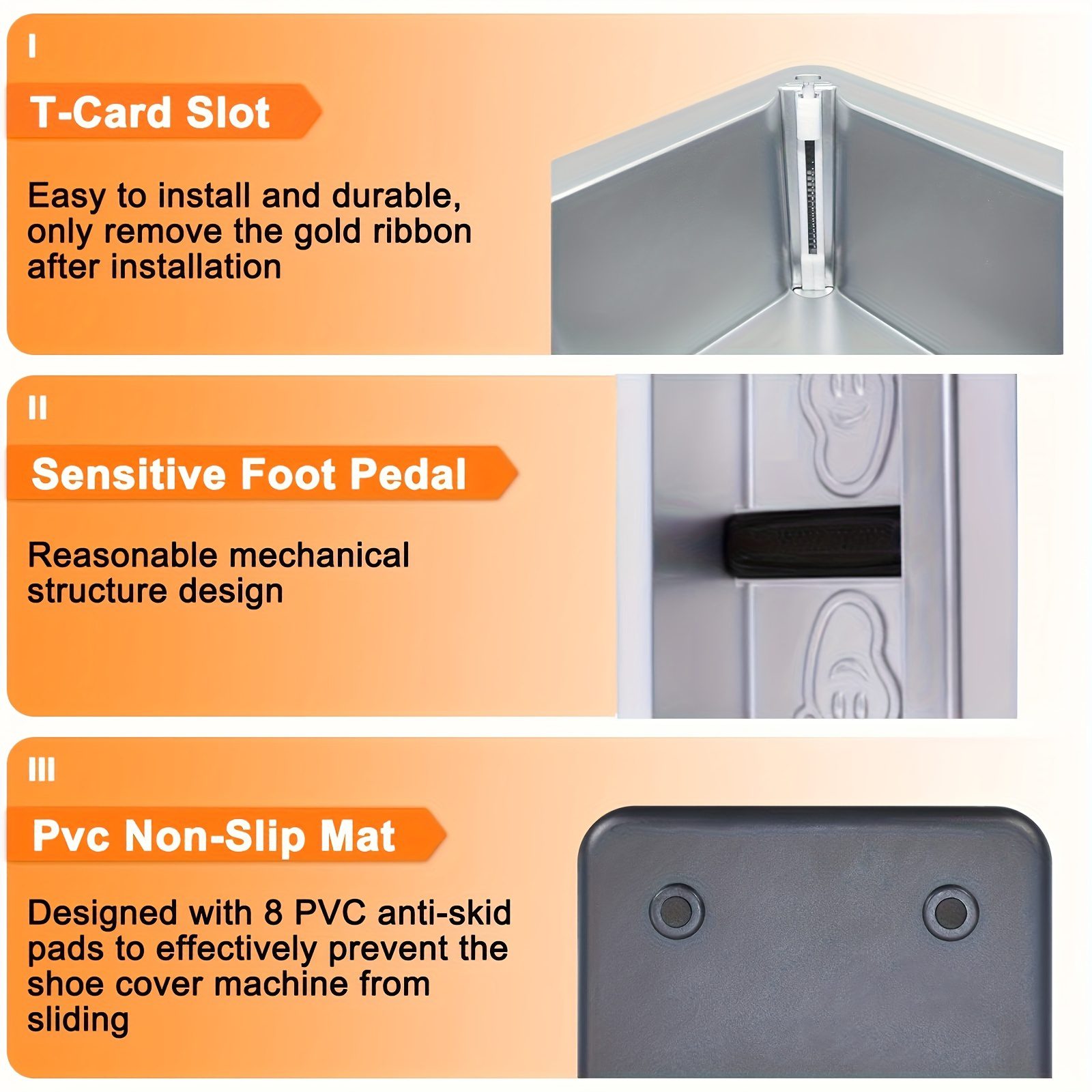 I

T-Card Slot

Easy to install and durable, only remove the gold ribbon after installation

II

Sensitive Foot Pedal

Reasonable mechanical structure design

III

Pvc Non-Slip Mat

Designed with 8 PVC anti-skid pads to effectively prevent the shoe cover machine from sliding