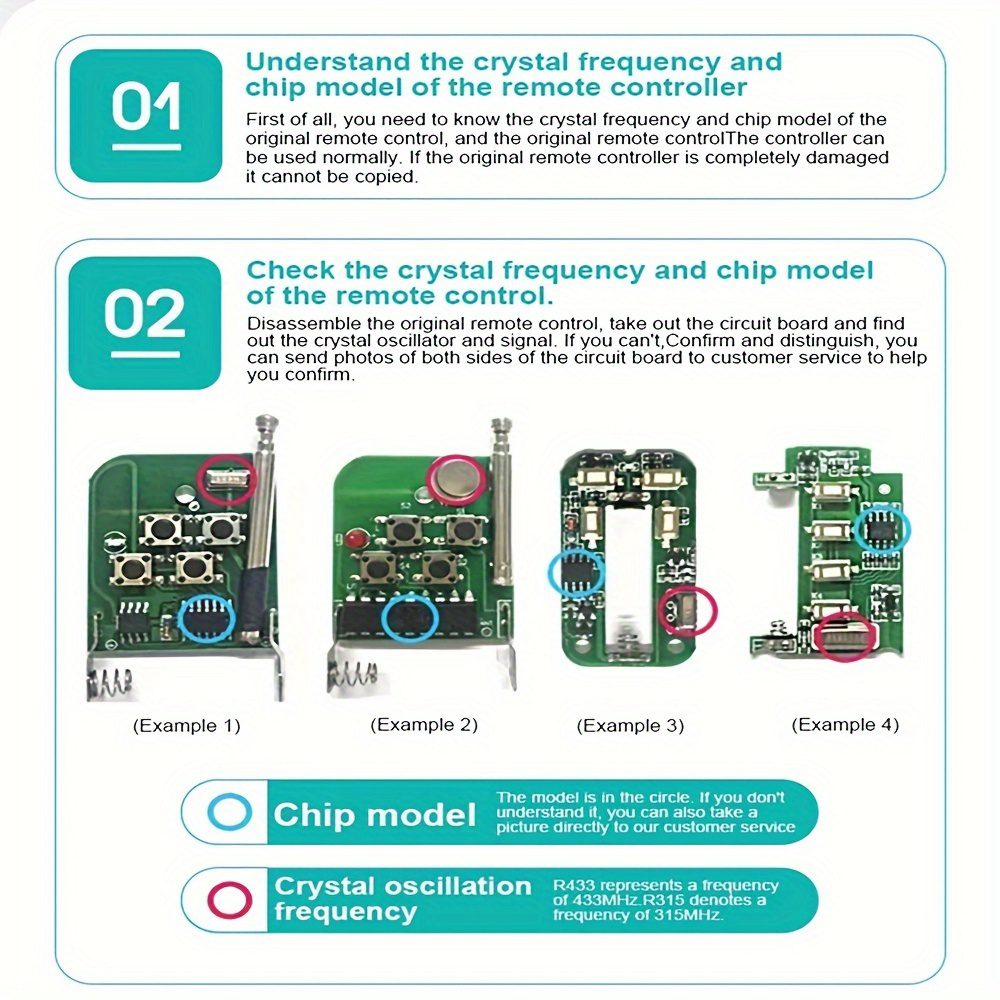 01

Understand the crystal frequency and chip model of the remote controller

First of all, you need to know the crystal frequency and chip model of the original remote control, and the original remote controlThe controller can be used normally. If the original remote controller is completely damaged it cannot be copied.

02

Check the crystal frequency and chip model of the remote control.

Disassemble the original remote control, take out the circuit board and find out the crystal oscillator and signal. If you can't,Confirm and distinguish, you can send photos of both sides of the circuit board to customer service to help you confirm.

(Example 1)

(Example 2)

(Example 3)

(Example 4)

Chip model

The model is in the circle. If you don't understand it, you can also take a picture directly to our customer service

Crystal oscillation frequency

R433 represents a frequency of 433MHz.R315 denotes a frequency of 315MHz.