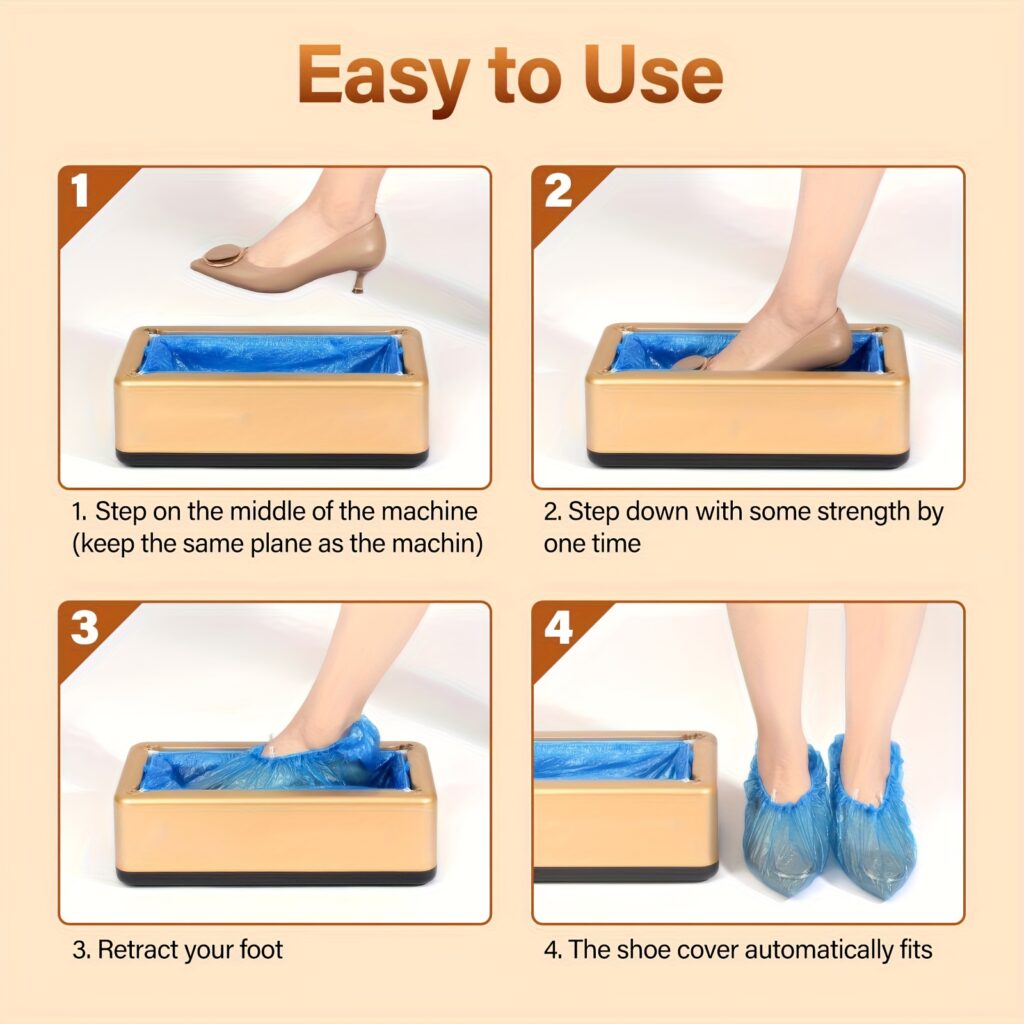 Easy to Use

1

1. Step on the middle of the machine (keep the same plane as the machin)

2

2. Step down with some strength by one time

3

3. Retract your foot

4

4. The shoe cover automatically fits