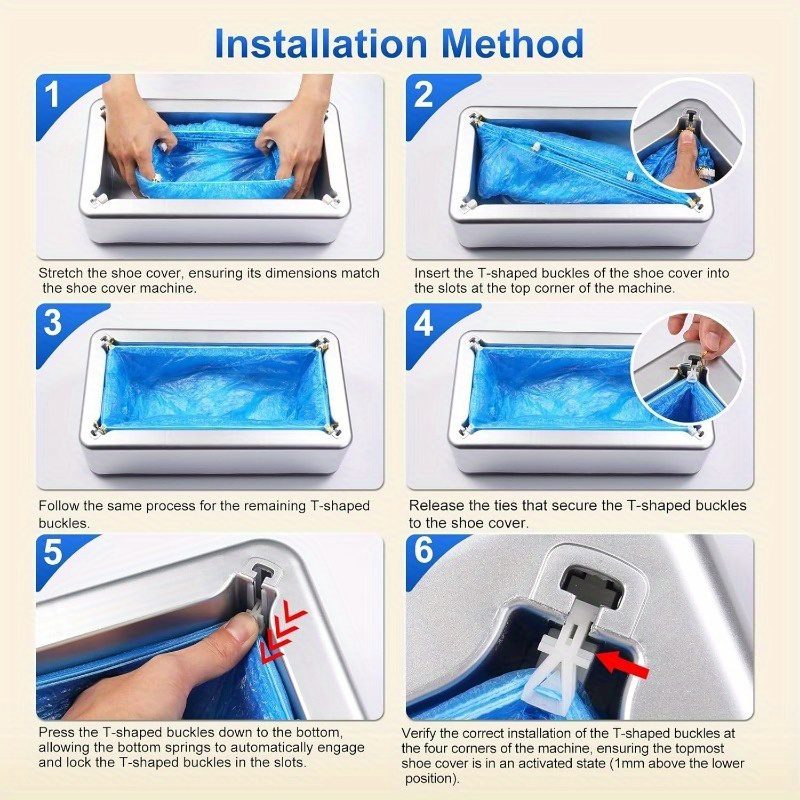 Installation Method

1

Stretch the shoe cover, ensuring its dimensions match the shoe cover machine.

2

Insert the T-shaped buckles of the shoe cover into the slots at the top corner of the machine.

3

Follow the same process for the remaining T-shaped buckles.

4

Release the ties that secure the T-shaped buckles to the shoe cover.

5

Press the T-shaped buckles down to the bottom, allowing the bottom springs to automatically engage and lock the T-shaped buckles in the slots.

6

Verify the correct installation of the T-shaped buckles at the four corners of the machine, ensuring the topmost shoe cover is in an activated state (1mm above the lower position).