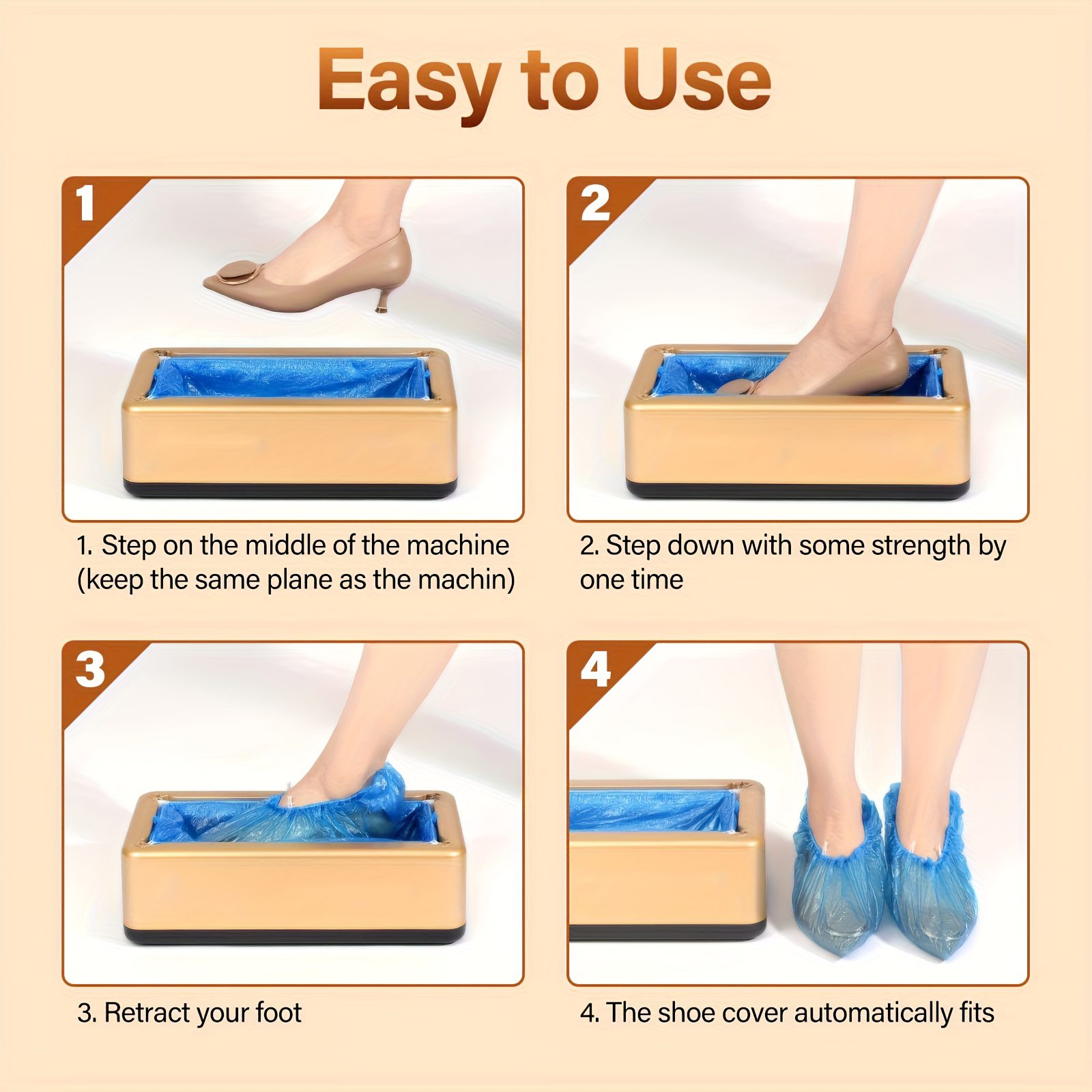 Easy to Use

1

1. Step on the middle of the machine (keep the same plane as the machin)

2

2. Step down with some strength by one time

3

3. Retract your foot

4

4. The shoe cover automatically fits