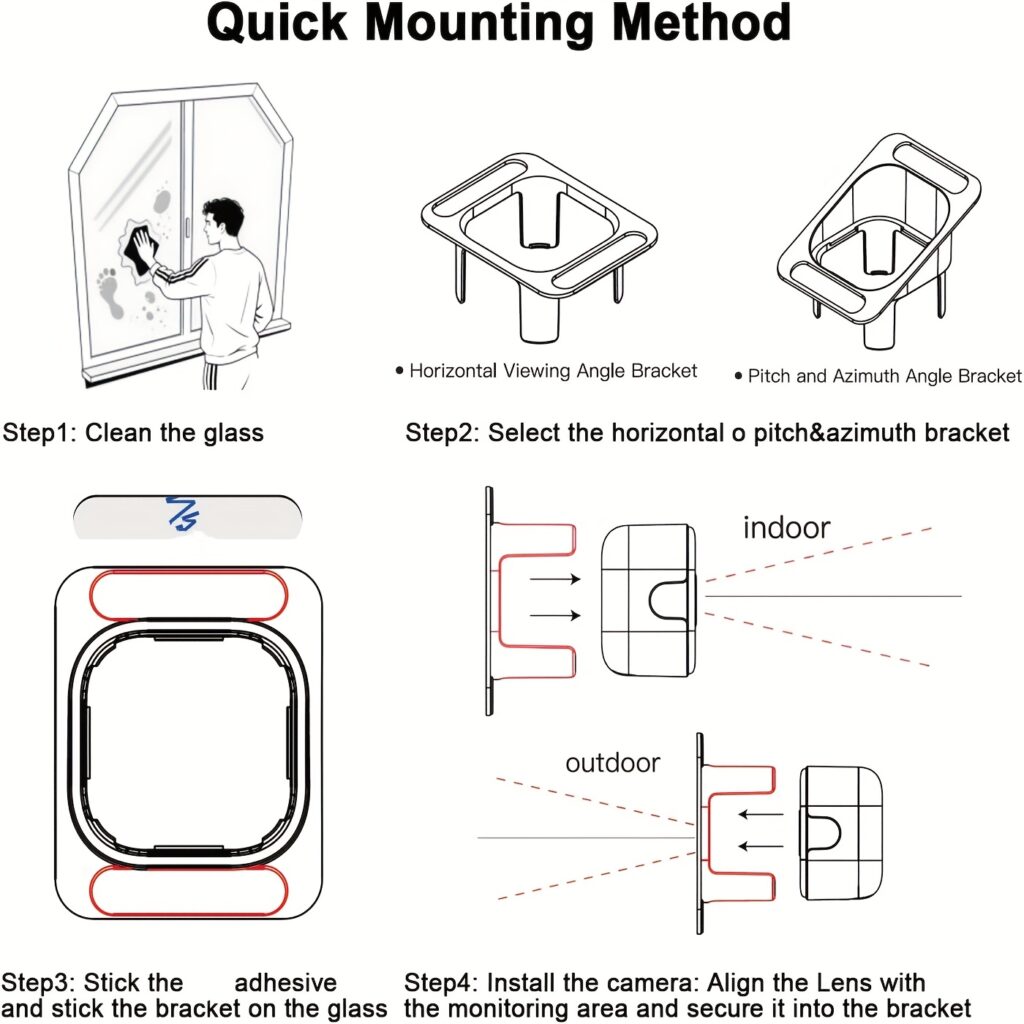 Quick Mounting Method

• Horizontal Viewing Angle Bracket

• Pitch and Azimuth Angle Bracket

Step1: Clean the glass

Step2: Select the horizontal o pitch&azimuth bracket

indoor

outdoor

Step3: Stick the adhesive and stick the bracket on the glass

Step4: Install the camera: Align the Lens with the monitoring area and secure it into the bracket