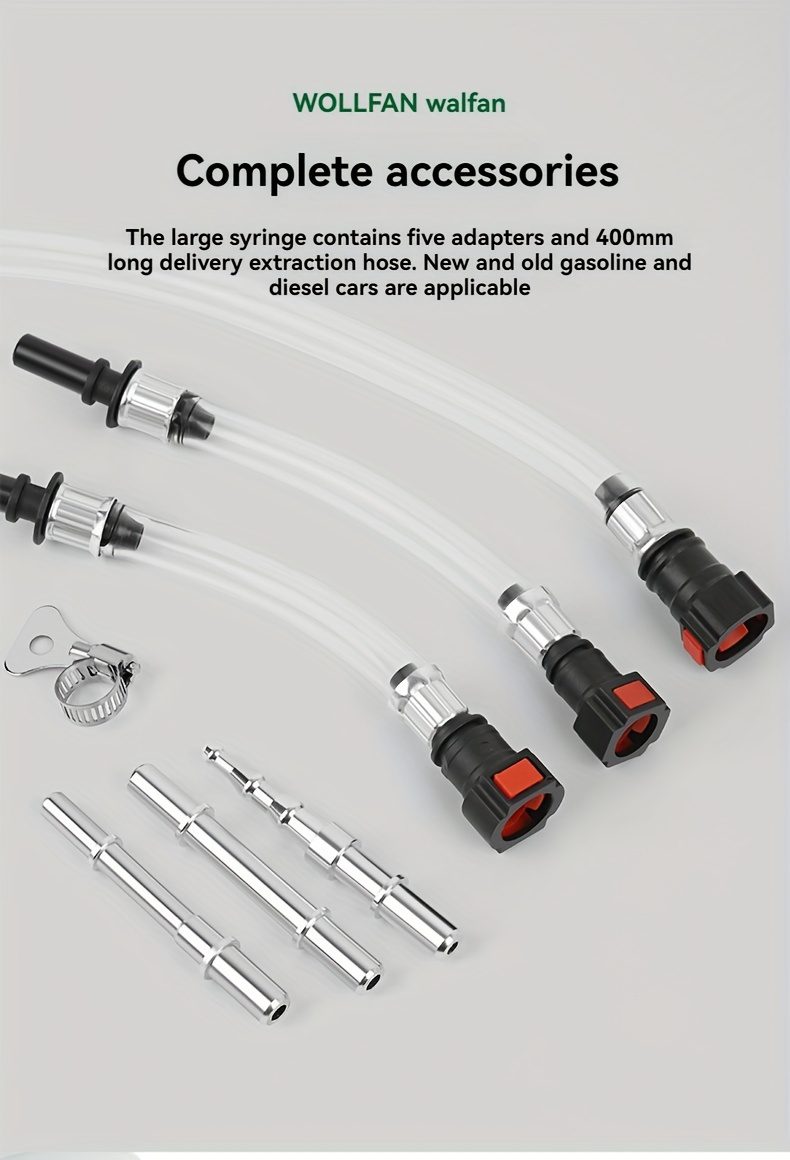 WOLLFAN walfan

Complete accessories

The large syringe contains five adapters and 400mm long delivery extraction hose. New and old gasoline and diesel cars are applicable